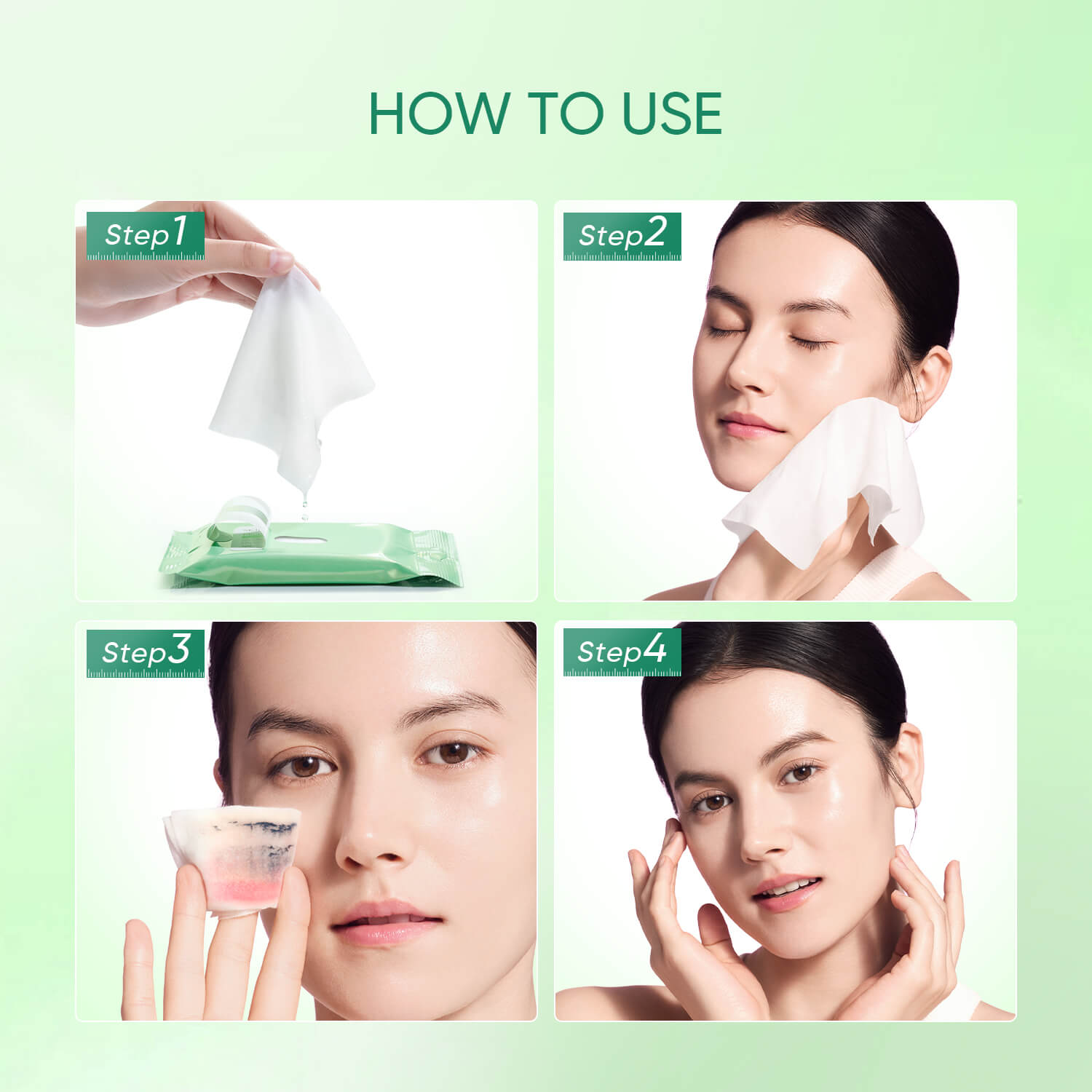 HOW TO USE

Step1

Step2

Step3

Step4